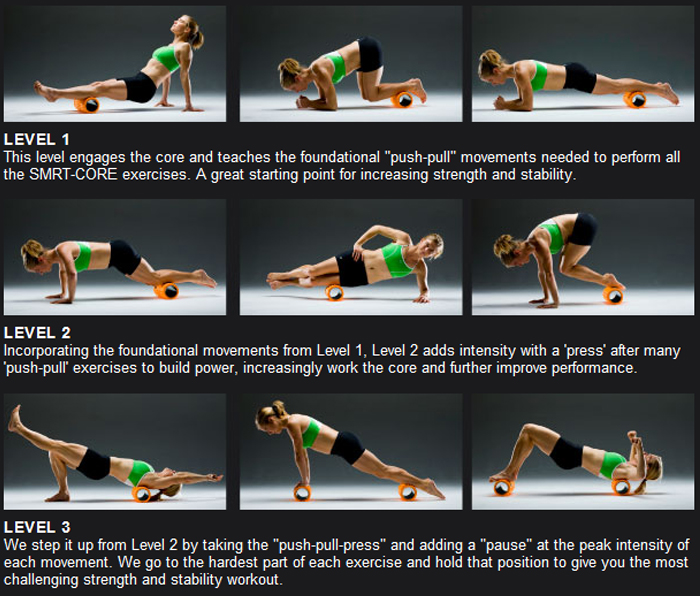 LEVEL 1
This level engages the core and teaches the foundational "push-pull" movements needed to perform all the SMRT-CORE exercises. A great starting point for increasing strength and stability.

LEVEL 2
Incorporating the foundational movements from Level 1, Level 2 adds intensity with a 'press' after many 'push-pull' exercises to build power, increasingly work the core and further improve performance.

LEVEL 3
We step it up from Level 2 by taking the "push-pull-press" and adding a "pause" at the peak intensity of each movement. We go to the hardest part of each exercise and hold that position to give you the most challenging strength and stability workout.